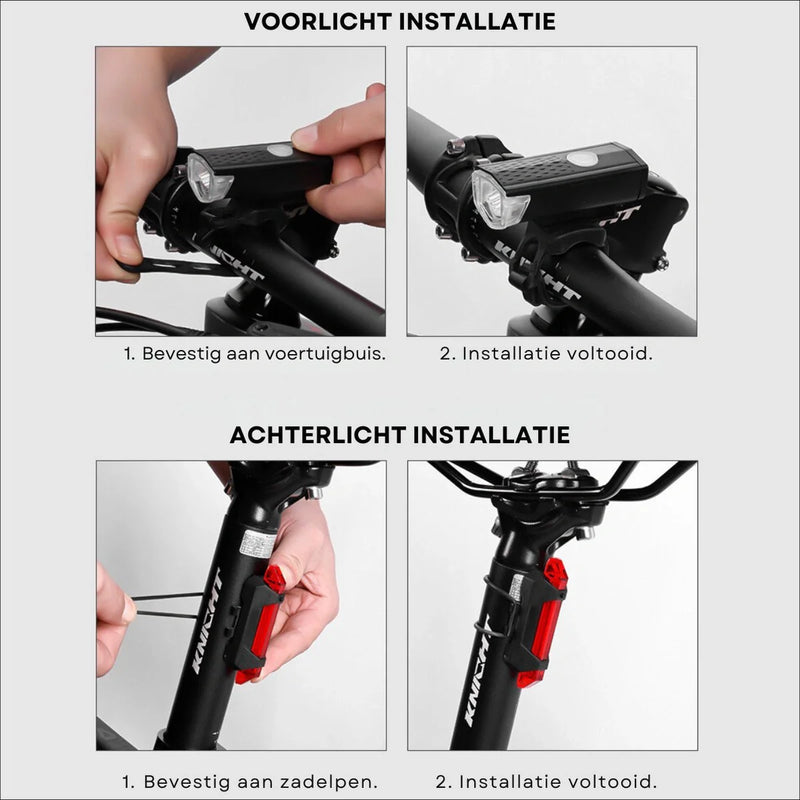 VOORLICHT INSTALLATIE

KNIGHT

KNIGHT

1. Bevestig aan voertuigbuis.

2. Installatie voltooid.

ACHTERLICHT INSTALLATIE

KNIGHT

KNIGHT

1. Bevestig aan zadelpen.

2. Installatie voltooid.