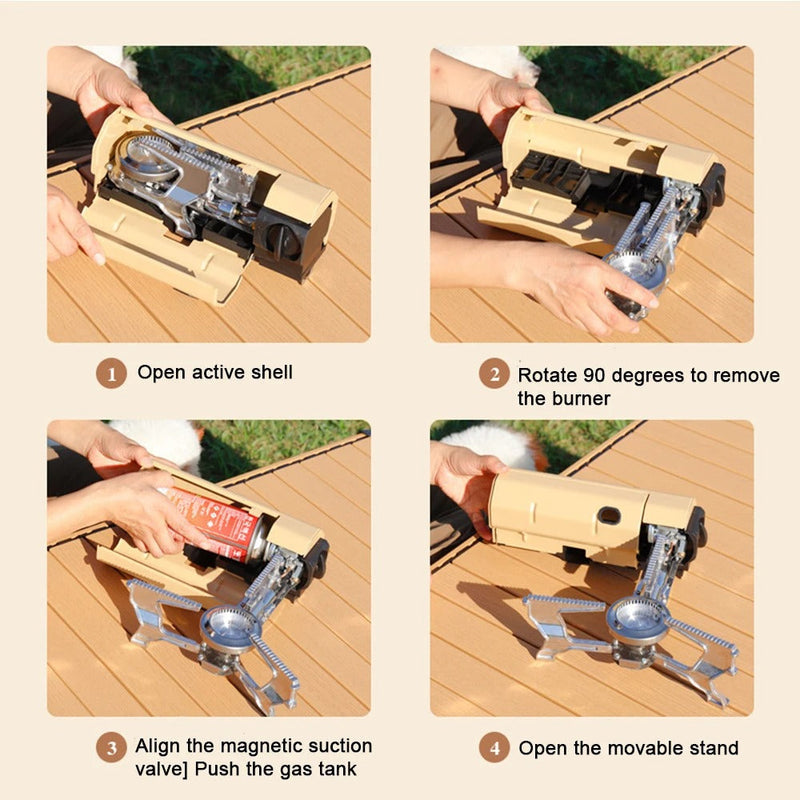 1 Open active shell

2 Rotate 90 degrees to remove the burner

3 Align the magnetic suction valve] Push the gas tank

4 Open the movable stand