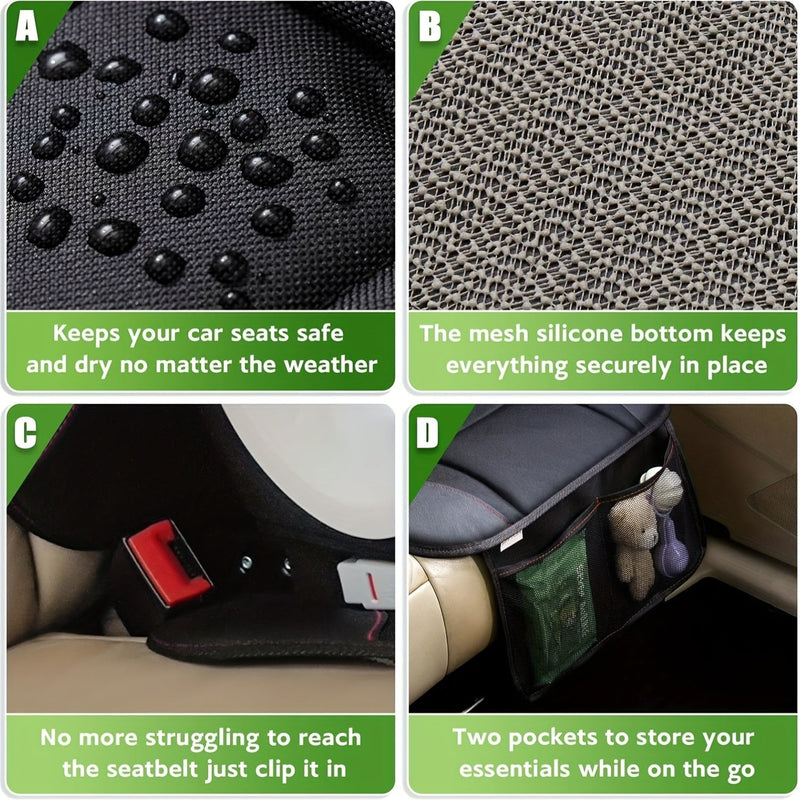 A

Keeps your car seats safe and dry no matter the weather

B

The mesh silicone bottom keeps everything securely in place

C

No more struggling to reach the seatbelt just clip it in

D

Two pockets to store your essentials while on the go