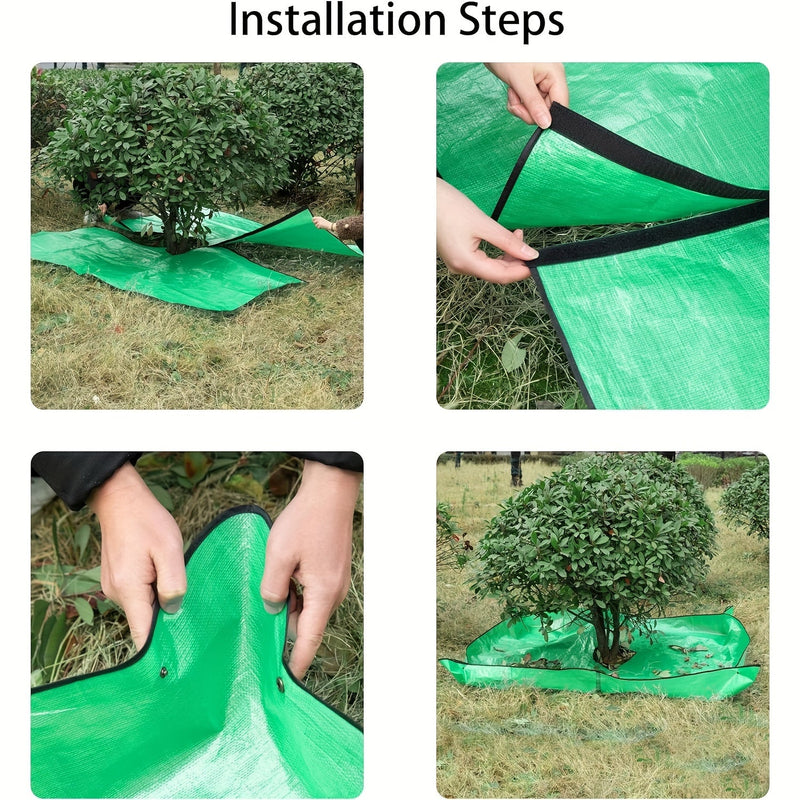 Installation Steps