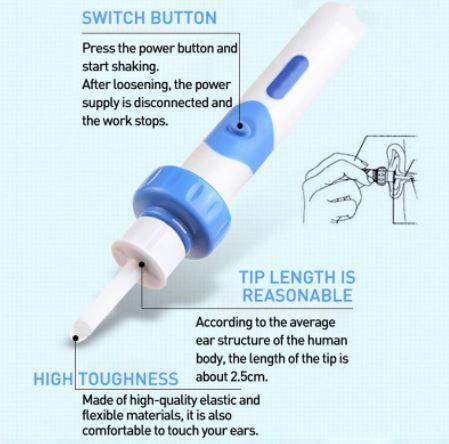 SWITCH BUTTON

Press the power button and start shaking.
After loosening, the power supply is disconnected and the work stops.

TIP LENGTH IS REASONABLE

According to the average ear structure of the human body, the length of the tip is about 2.5cm.

HIGH TOUGHNESS

Made of high-quality elastic and flexible materials, it is also comfortable to touch your ears.