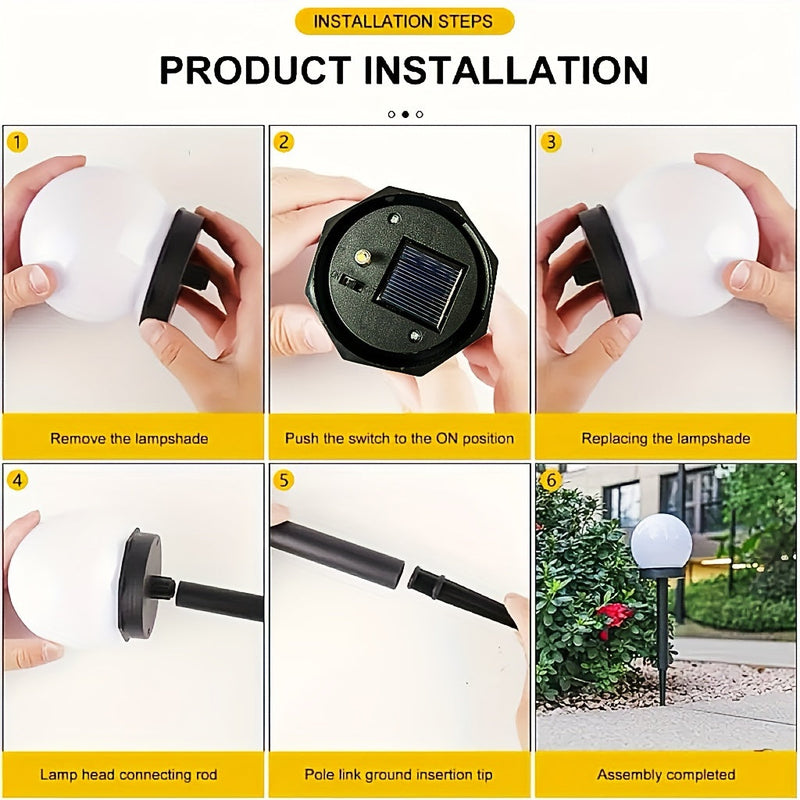 INSTALLATION STEPS

PRODUCT INSTALLATION

1

Remove the lampshade

2

Push the switch to the ON position

3

Replacing the lampshade

4

Lamp head connecting rod

5

Pole link ground insertion tip

6

Assembly completed