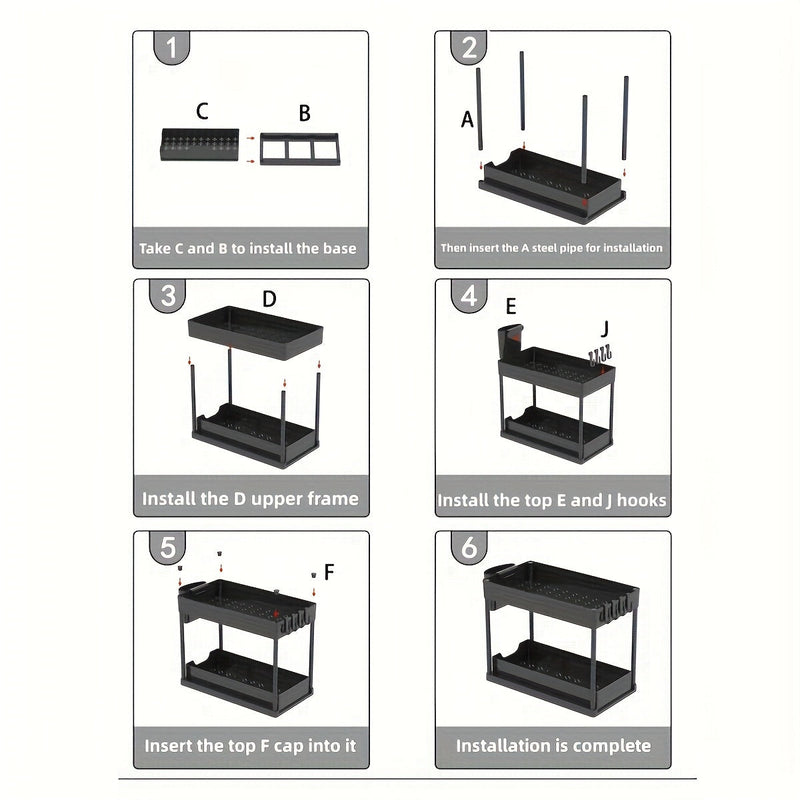 1

C

B

Take C and B to install the base

2

A

Then insert the A steel pipe for installation

3

D

Install the D upper frame

4

E

J

Install the top E and J hooks

5

F

Insert the top F cap into it

6

Installation is complete