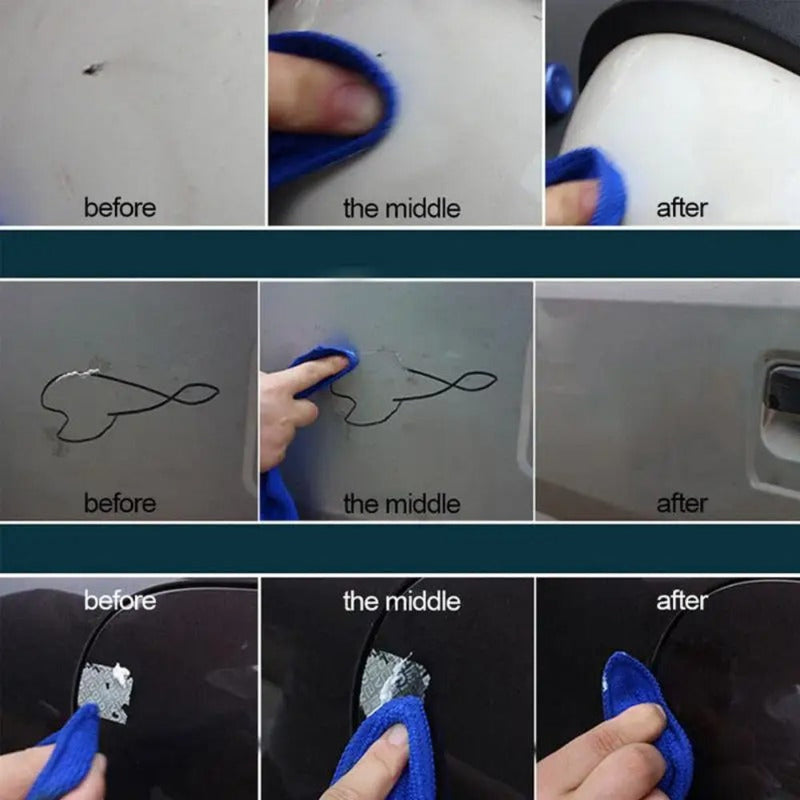 before
the middle
after

before
the middle
after

before
the middle
after