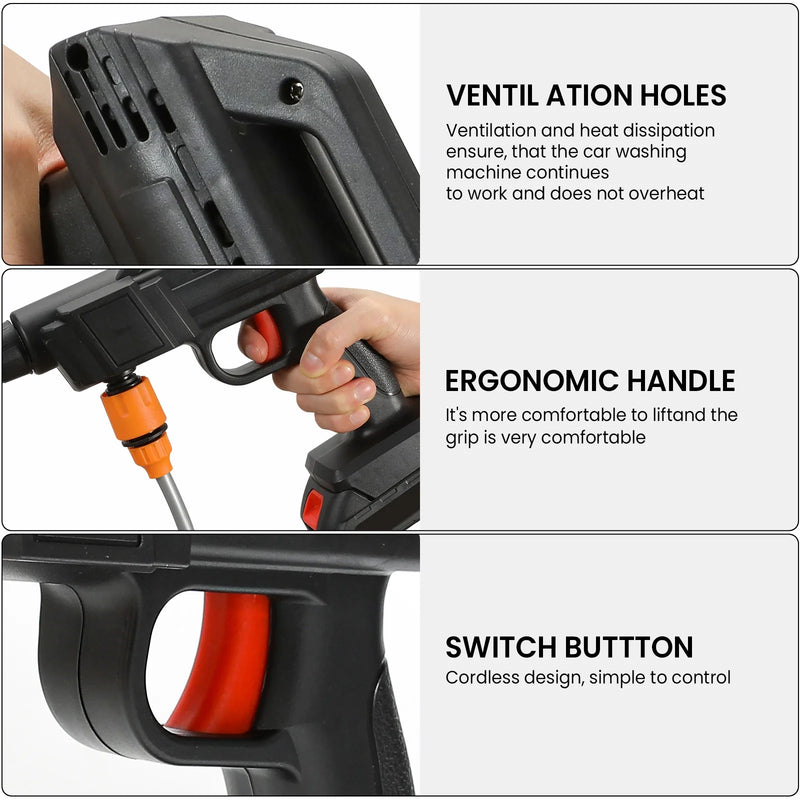 VENTIL ATION HOLES
Ventilation and heat dissipation ensure, that the car washing machine continues to work and does not overheat

ERGONOMIC HANDLE
It's more comfortable to liftand the grip is very comfortable

SWITCH BUTTTON
Cordless design, simple to control