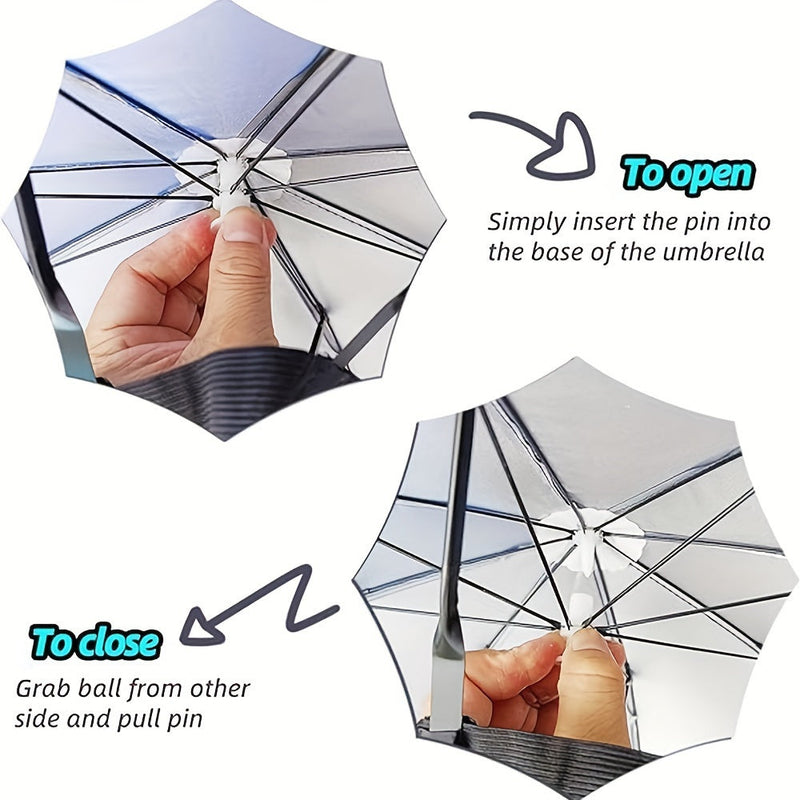 To open
Simply insert the pin into the base of the umbrella

To close
Grab ball from other side and pull pin