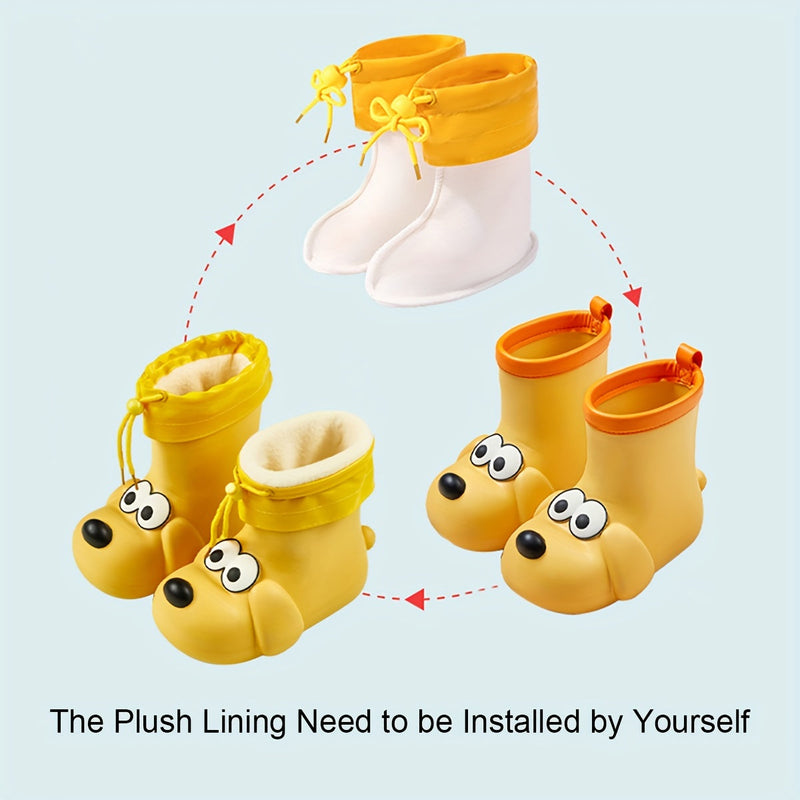 The Plush Lining Need to be Installed by Yourself