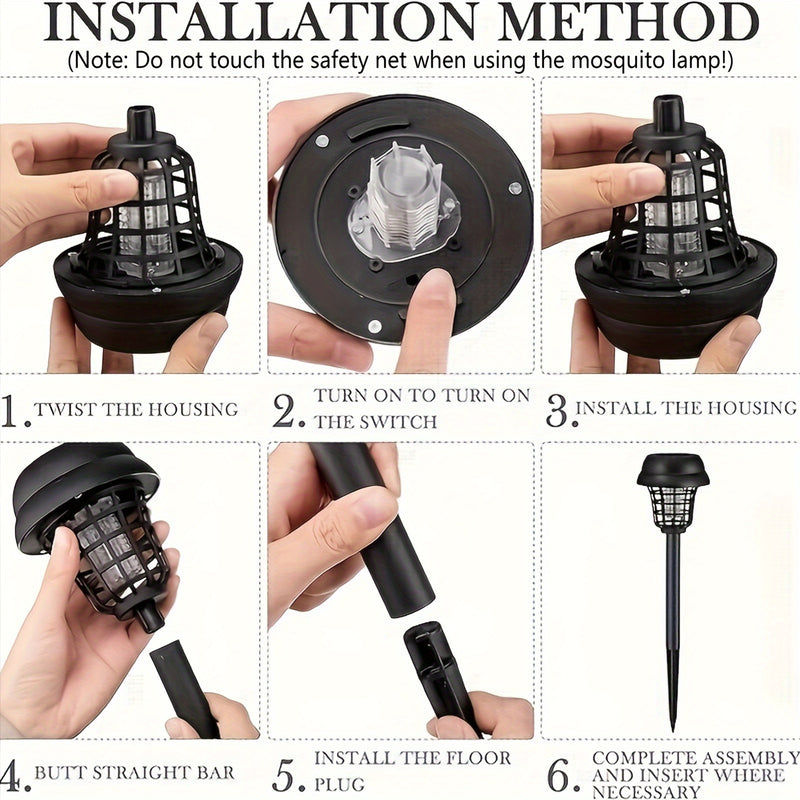 INSTALLATION METHOD
(Note: Do not touch the safety net when using the mosquito lamp!)

1. TWIST THE HOUSING

2. TURN ON TO TURN ON THE SWITCH

3. INSTALL THE HOUSING

4. BUTT STRAIGHT BAR

5. INSTALL THE FLOOR PLUG

6. COMPLETE ASSEMBLY AND INSERT WHERE NECESSARY