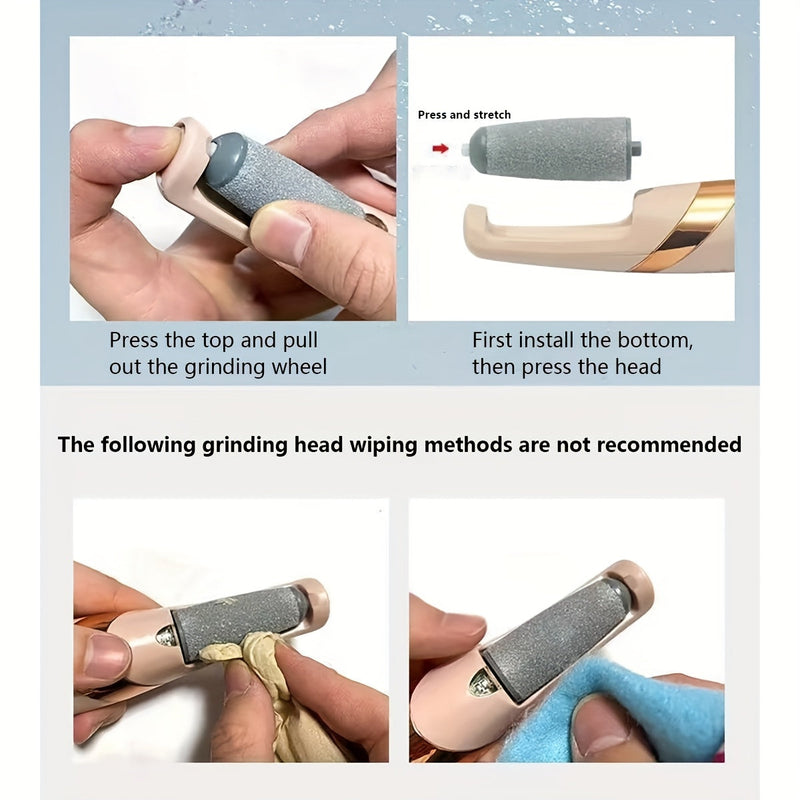 Press and stretch

Press the top and pull out the grinding wheel

First install the bottom, then press the head

The following grinding head wiping methods are not recommended