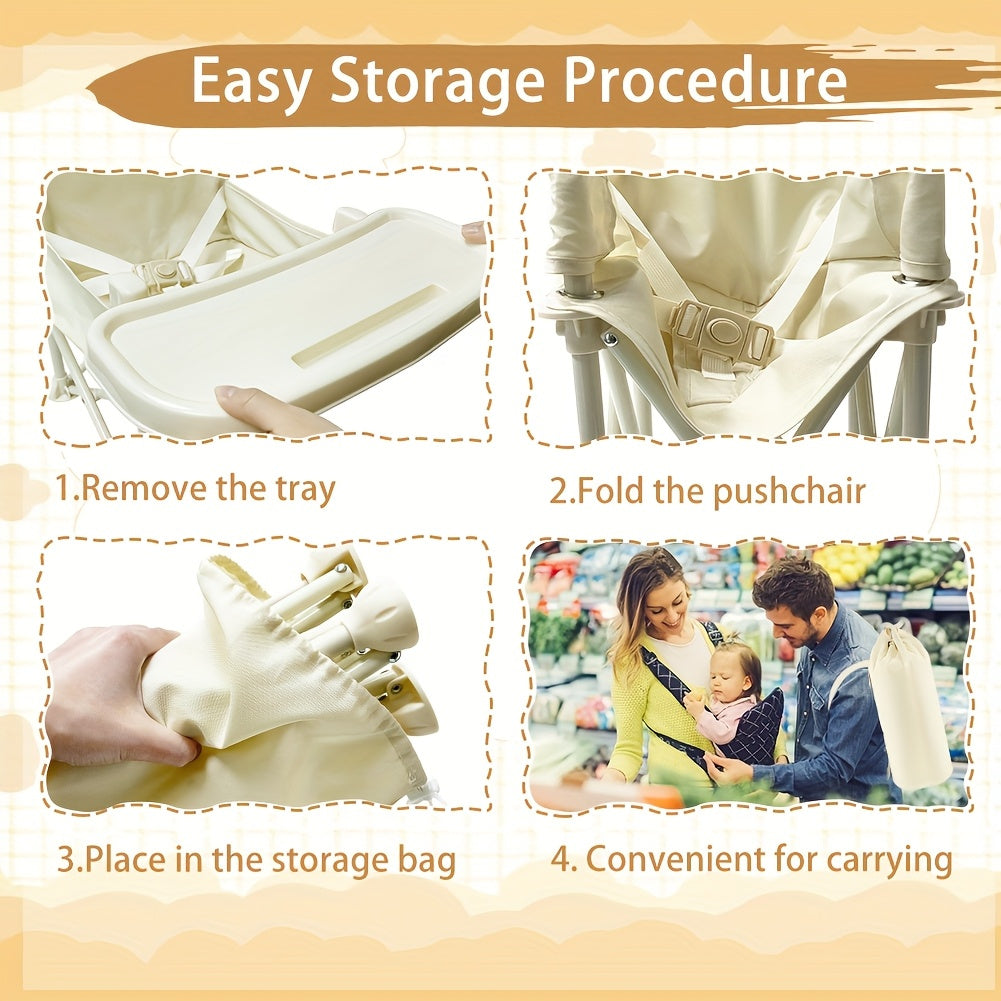 Easy Storage Procedure

1.Remove the tray

2.Fold the pushchair

3.Place in the storage bag

4. Convenient for carrying