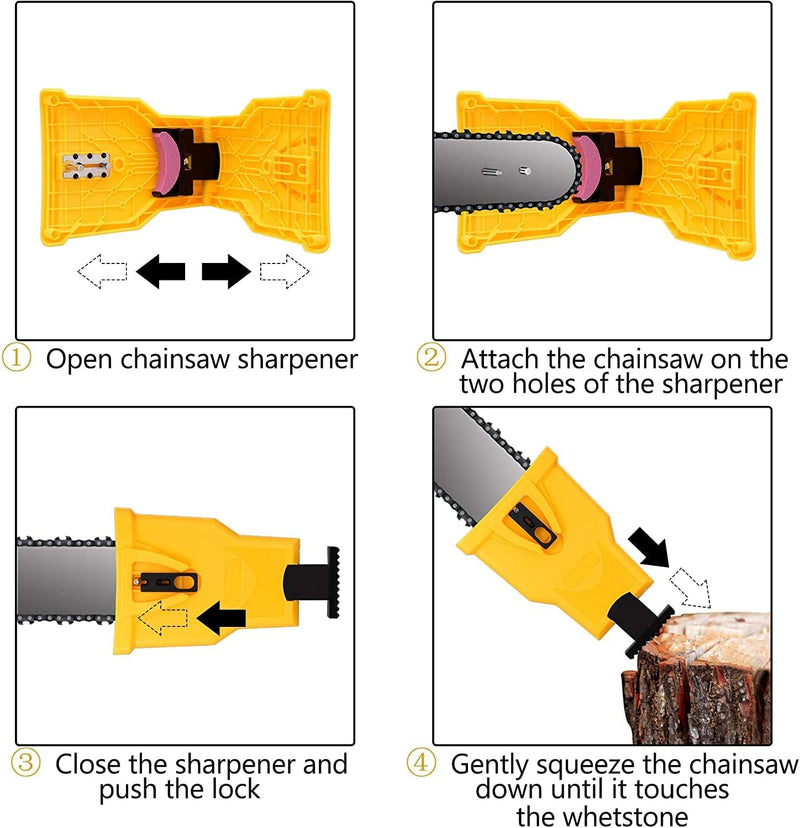 ① Open chainsaw sharpener

② Attach the chainsaw on the two holes of the sharpener

③ Close the sharpener and push the lock

④ Gently squeeze the chainsaw down until it touches the whetstone