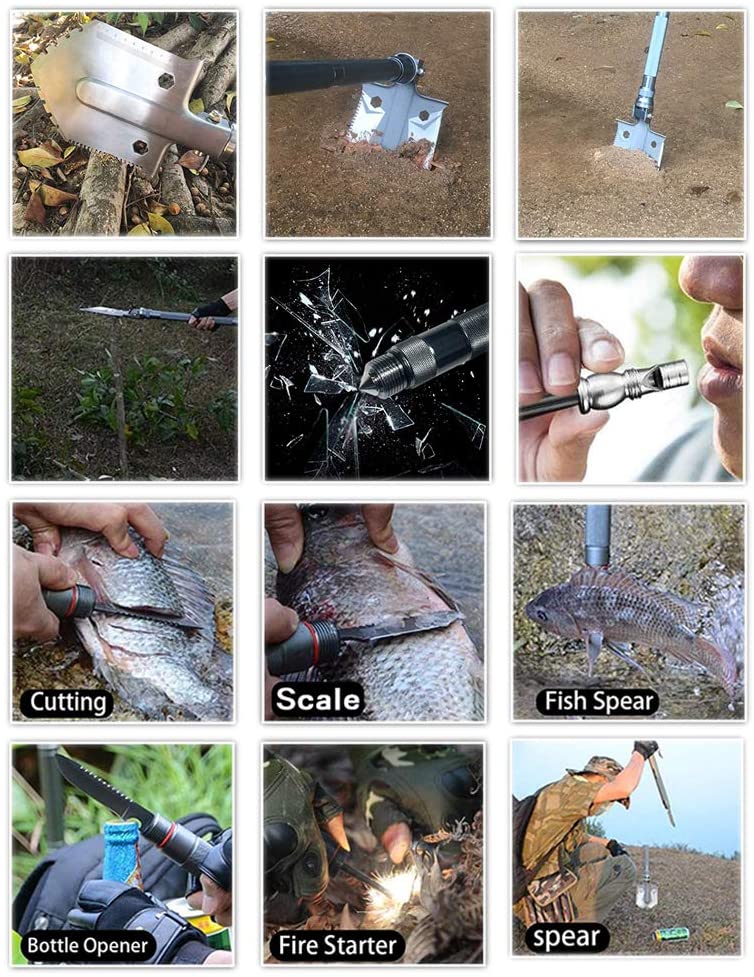 Cutting

Scale

Fish Spear

Bottle Opener

Fire Starter

spear