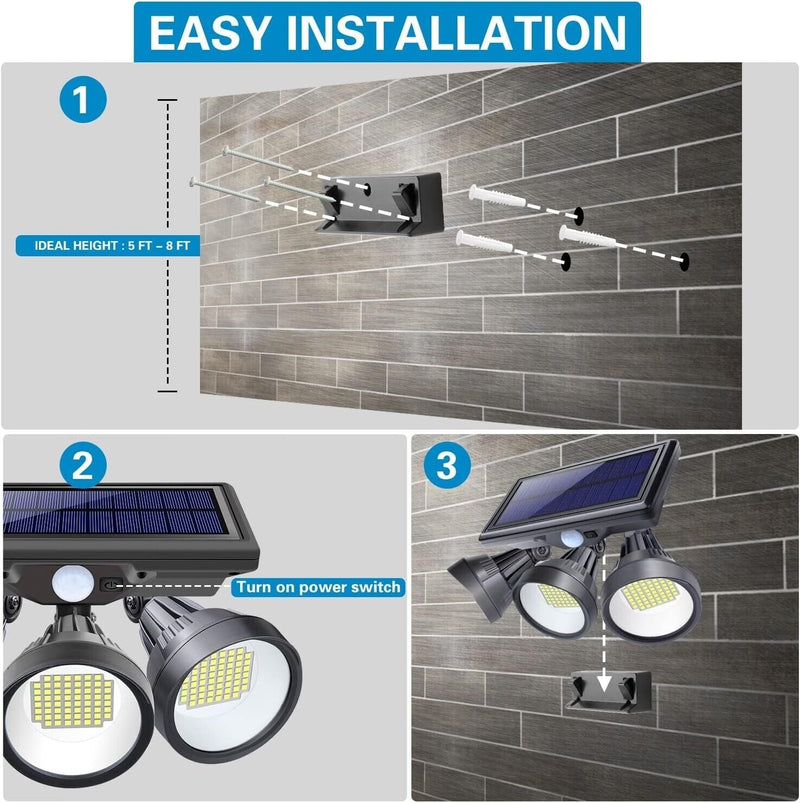 EASY INSTALLATION

1

IDEAL HEIGHT : 5 FT – 8 FT

2

Turn on power switch

3