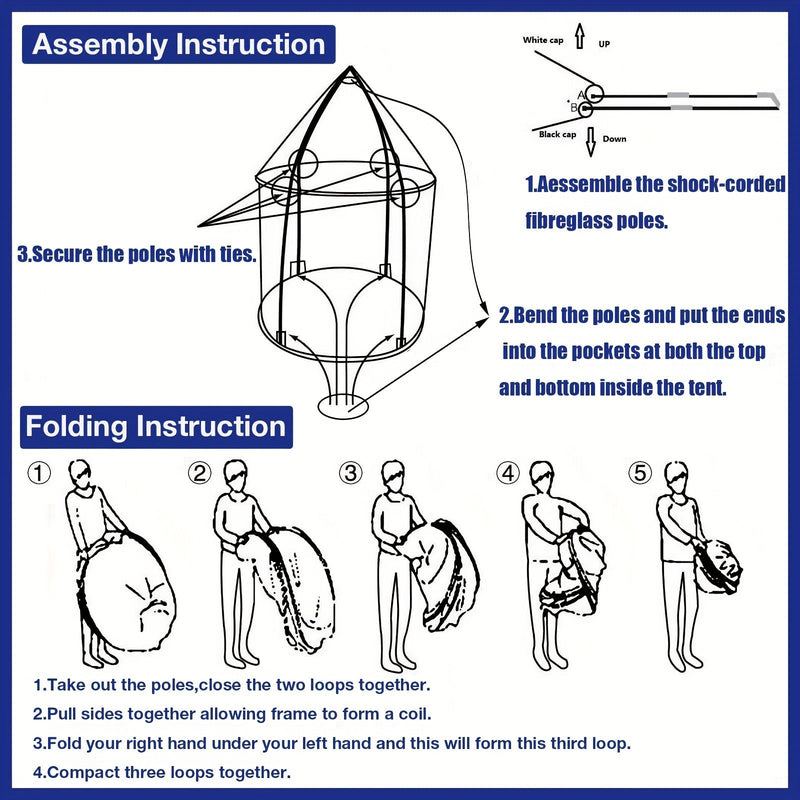 Assembly Instruction

White cap UP

A

B

Black cap Down

1.Aessemble the shock-corded fibreglass poles.

3.Secure the poles with ties.

2.Bend the poles and put the ends into the pockets at both the top and bottom inside the tent.

Folding Instruction

①

②

③

④

⑤

1.Take out the poles,close the two loops together.

2.Pull sides together allowing frame to form a coil.

3.Fold your right hand under your left hand and this will form this third loop.

4.Compact three loops together.