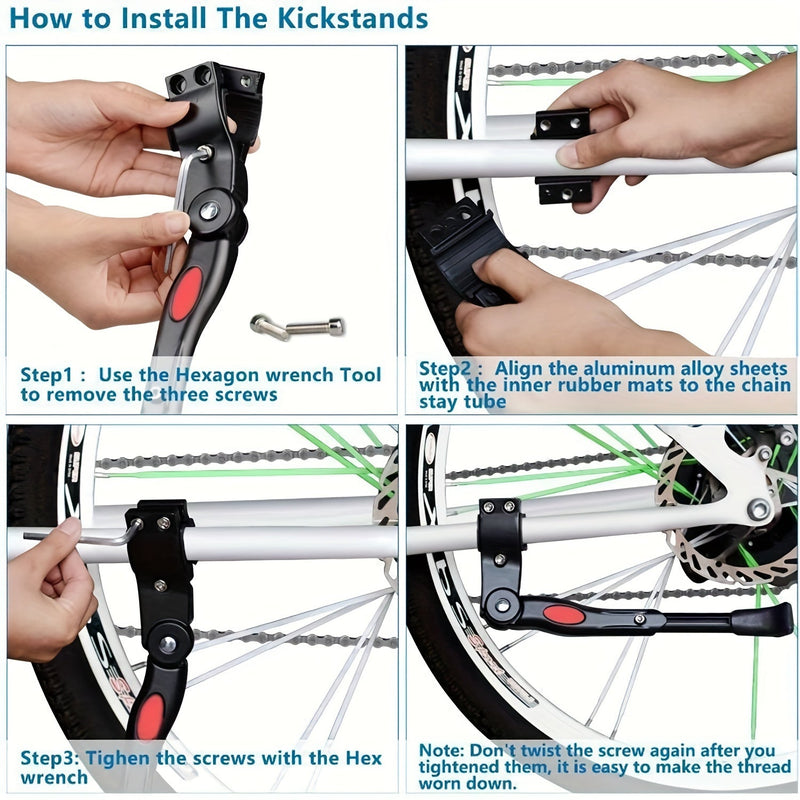 How to Install The Kickstands

Step1 : Use the Hexagon wrench Tool to remove the three screws

Step2 : Align the aluminum alloy sheets with the inner rubber mats to the chain stay tube

Step3: Tighen the screws with the Hex wrench

Note: Don't twist the screw again after you tightened them, it is easy to make the thread worn down.