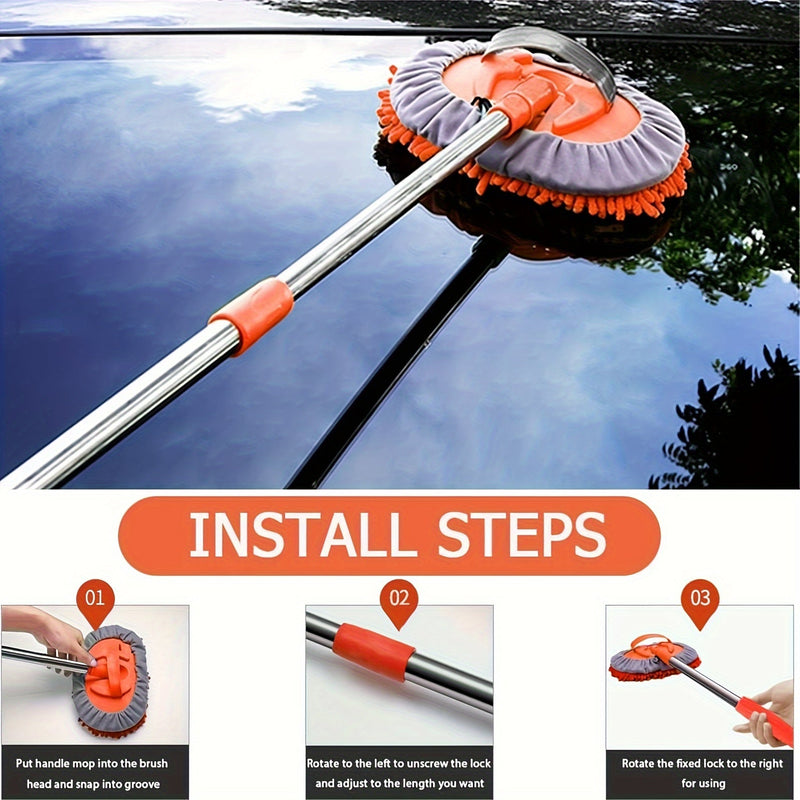 INSTALL STEPS

01

Put handle mop into the brush head and snap into groove

02

Rotate to the left to unscrew the lock and adjust to the length you want

03

Rotate the fixed lock to the right for using