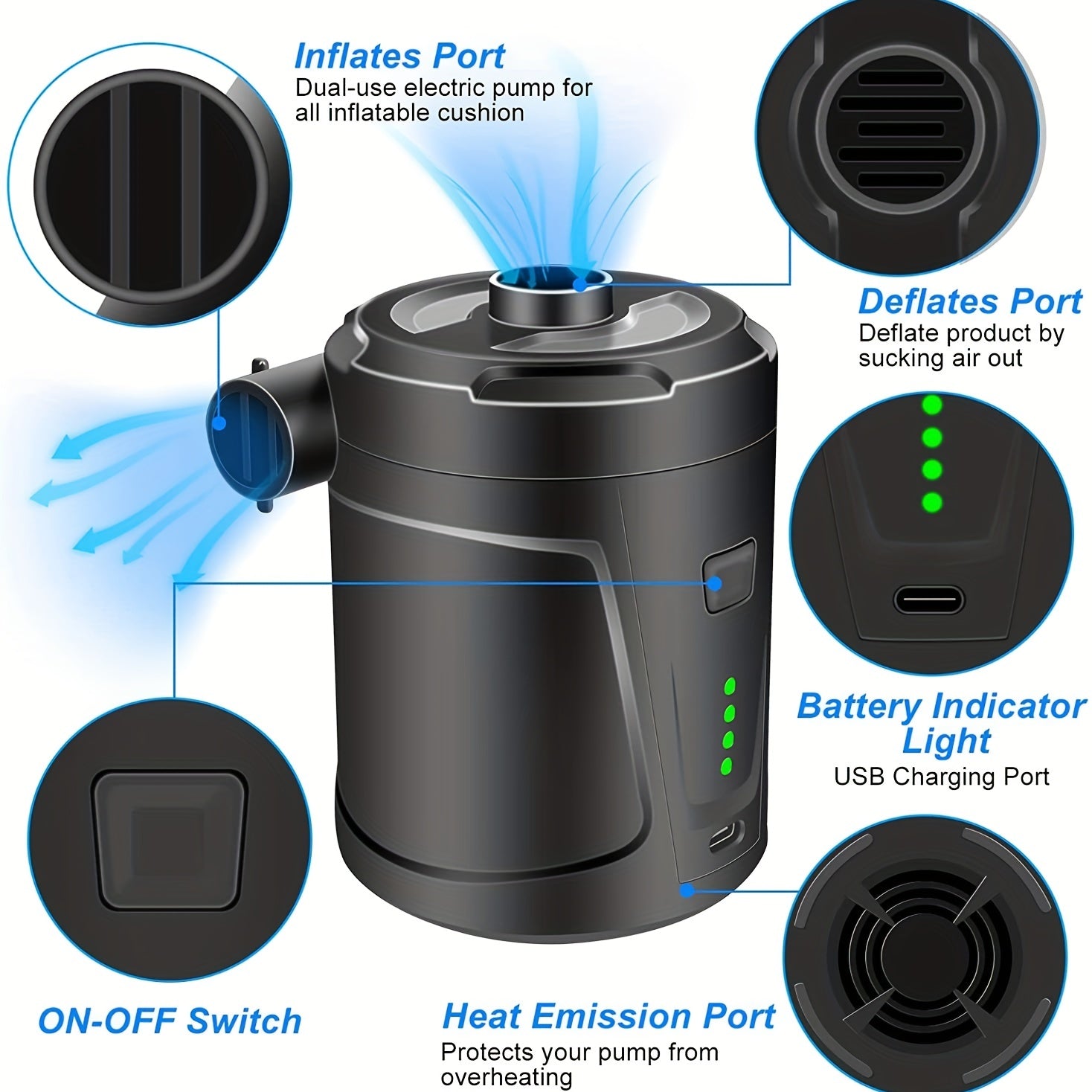 Inflates Port
Dual-use electric pump for all inflatable cushion

Deflates Port
Deflate product by sucking air out

Battery Indicator Light
USB Charging Port

ON-OFF Switch

Heat Emission Port
Protects your pump from overheating